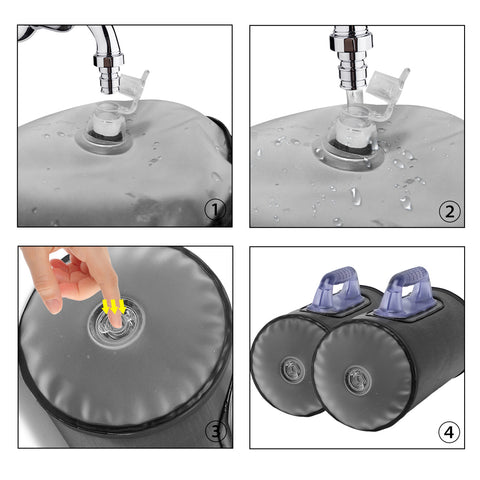 1

2

3

4