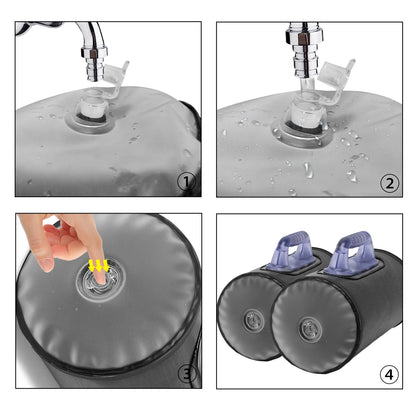 1

2

3

4